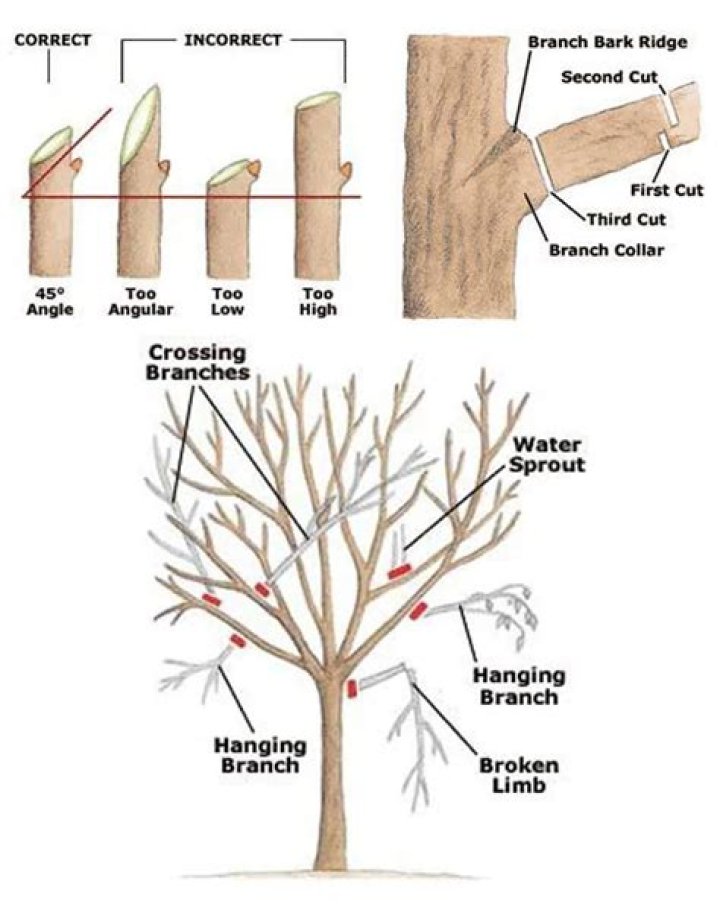 CORRECT

INCORRECT

45° Angle

Too Angular

Too Low

Too High

Branch Bark Ridge

Second Cut

First Cut

Third Cut

Branch Collar

Crossing Branches

Water Sprout

Hanging Branch

Hanging Branch

Broken Limb